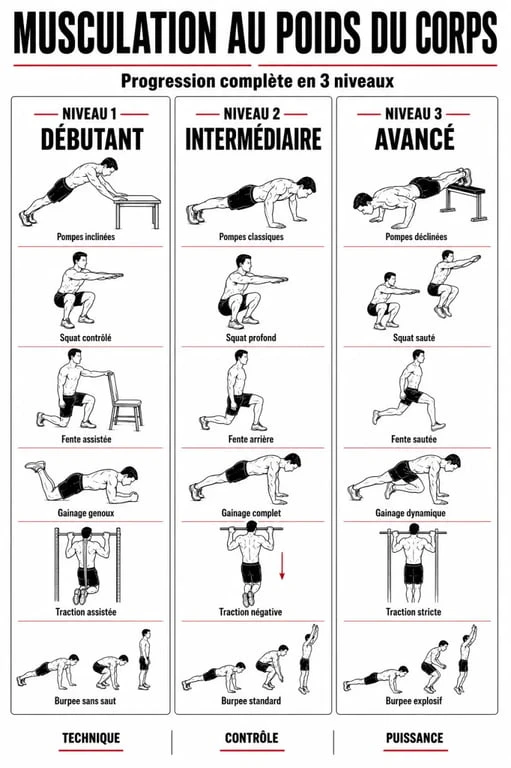 MUSCULATION AU POIDS DU CORPS

Progression complète en 3 niveaux

NIVEAU 1
DÉBUTANT

Pompes inclinées

Squat contrôlé

Fente assistée

Gainage genoux

Traction assistée

Burpee sans saut

NIVEAU 2
INTERMÉDIAIRE

Pompes classiques

Squat profond

Fente arrière

Gainage complet

Traction négative

Burpee standard

NIVEAU 3
AVANCÉ

Pompes déclinées

Squat sauté

Fente sautée

Gainage dynamique

Traction stricte

Burpee explosif

TECHNIQUE

CONTRÔLE

PUISSANCE